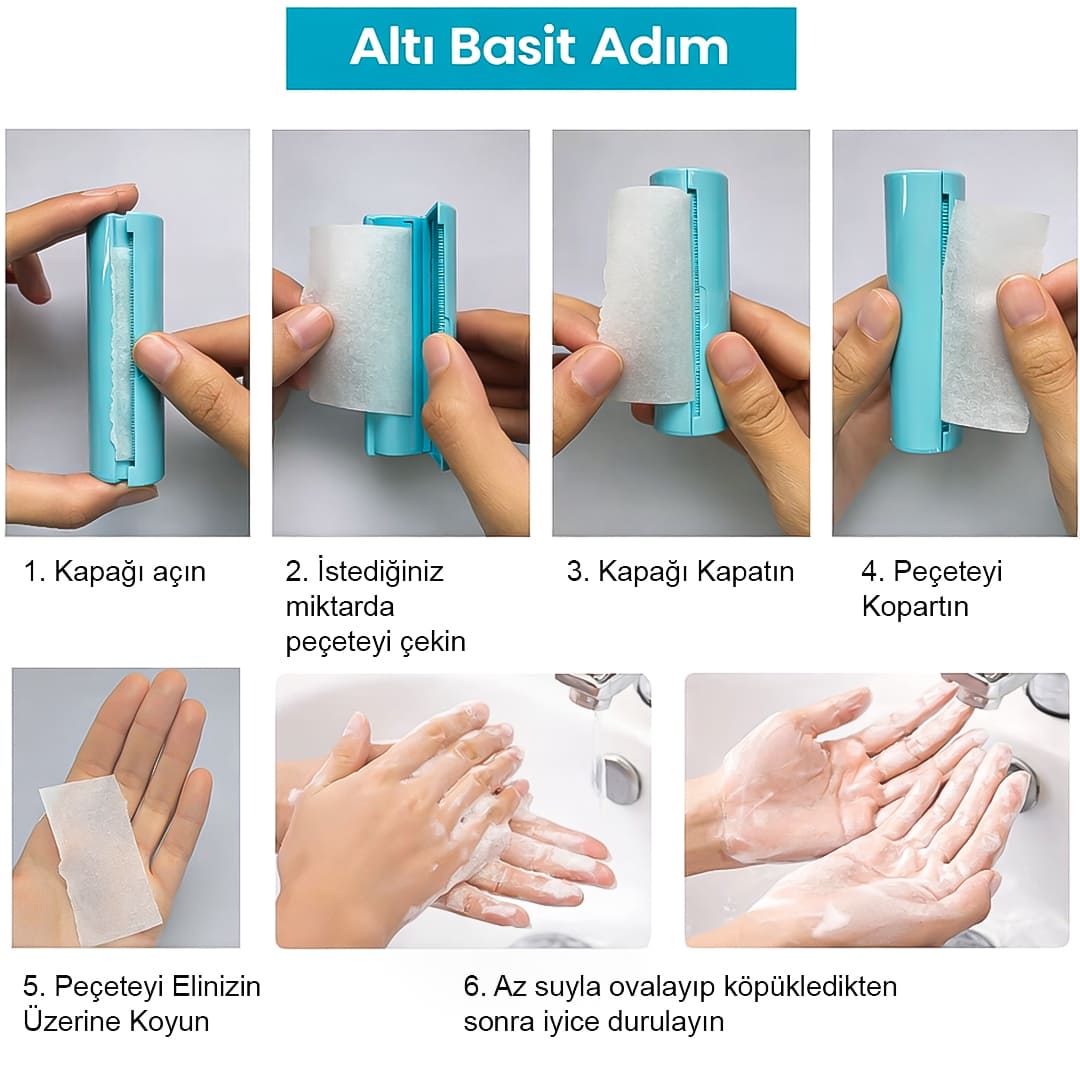 Altı Basit Adım

1. Kapağı açın

2. İstediğiniz miktarda peçeteyi çekin

3. Kapağı Kapatın

4. Peçeteyi Kopartın

5. Peçeteyi Elinizin Üzerine Koyun

6. Az suyla ovalayıp köpükledikten sonra iyice durulayın