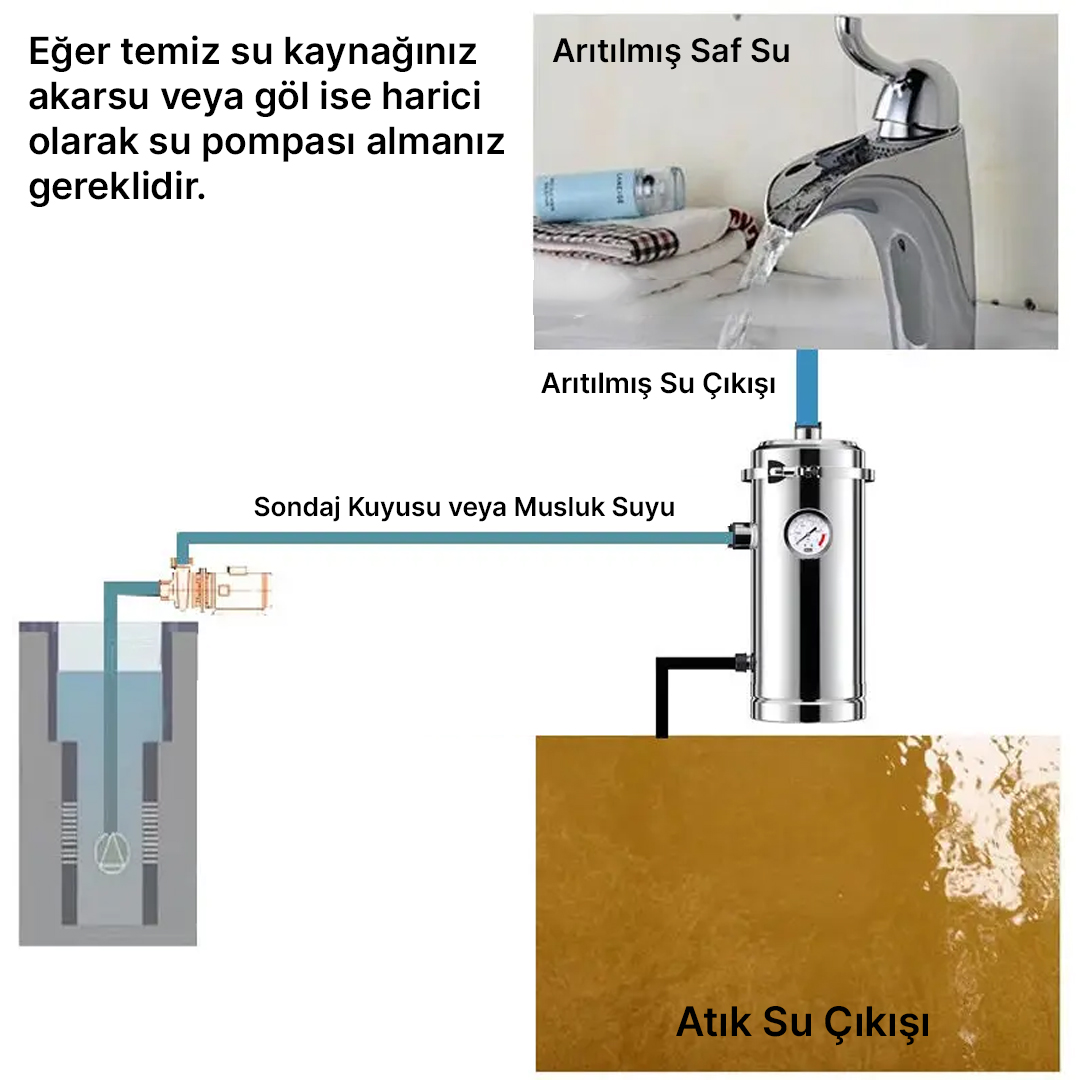 Eğer temiz su kaynağınız akarsu veya göl ise harici olarak su pompası almanız gereklidir.

Arıtılmış Saf Su

Arıtılmış Su Çıkışı

Sondaj Kuyusu veya Musluk Suyu

Atık Su Çıkışı