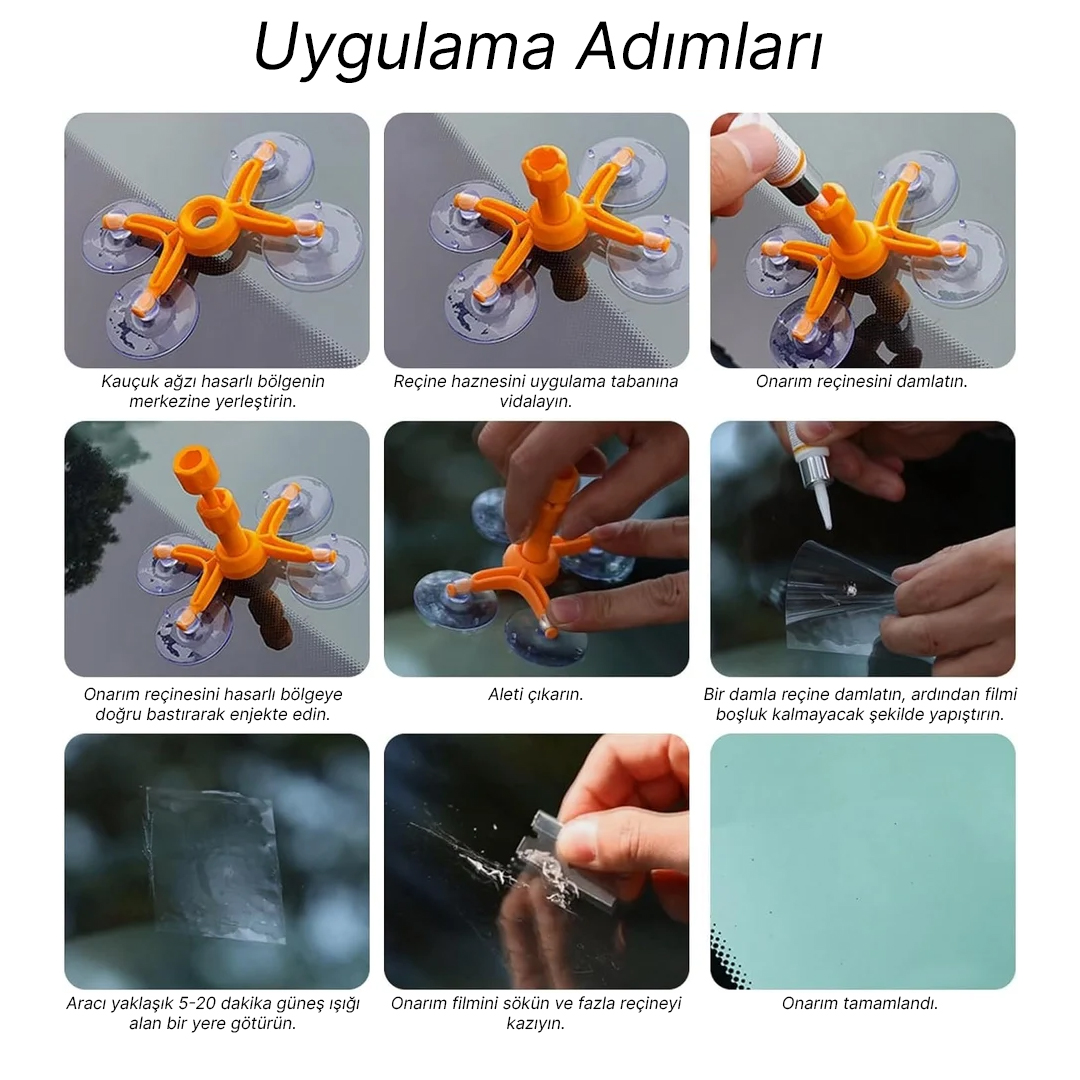 Uygulama Adımları

Kauçuk ağzı hasarlı bölgenin merkezine yerleştirin.

Reçine haznesini uygulama tabanına vidalayın.

Onarım reçinesini damlatın.

Onarım reçinesini hasarlı bölgeye doğru bastırarak enjekte edin.

Aleti çıkarın.

Bir damla reçine damlatın, ardından filmi boşluk kalmayacak şekilde yapıştırın.

Aracı yaklaşık 5-20 dakika güneş ışığı alan bir yere götürün.

Onarım filmini sökün ve fazla reçineyi kazıyın.

Onarım tamamlandı.