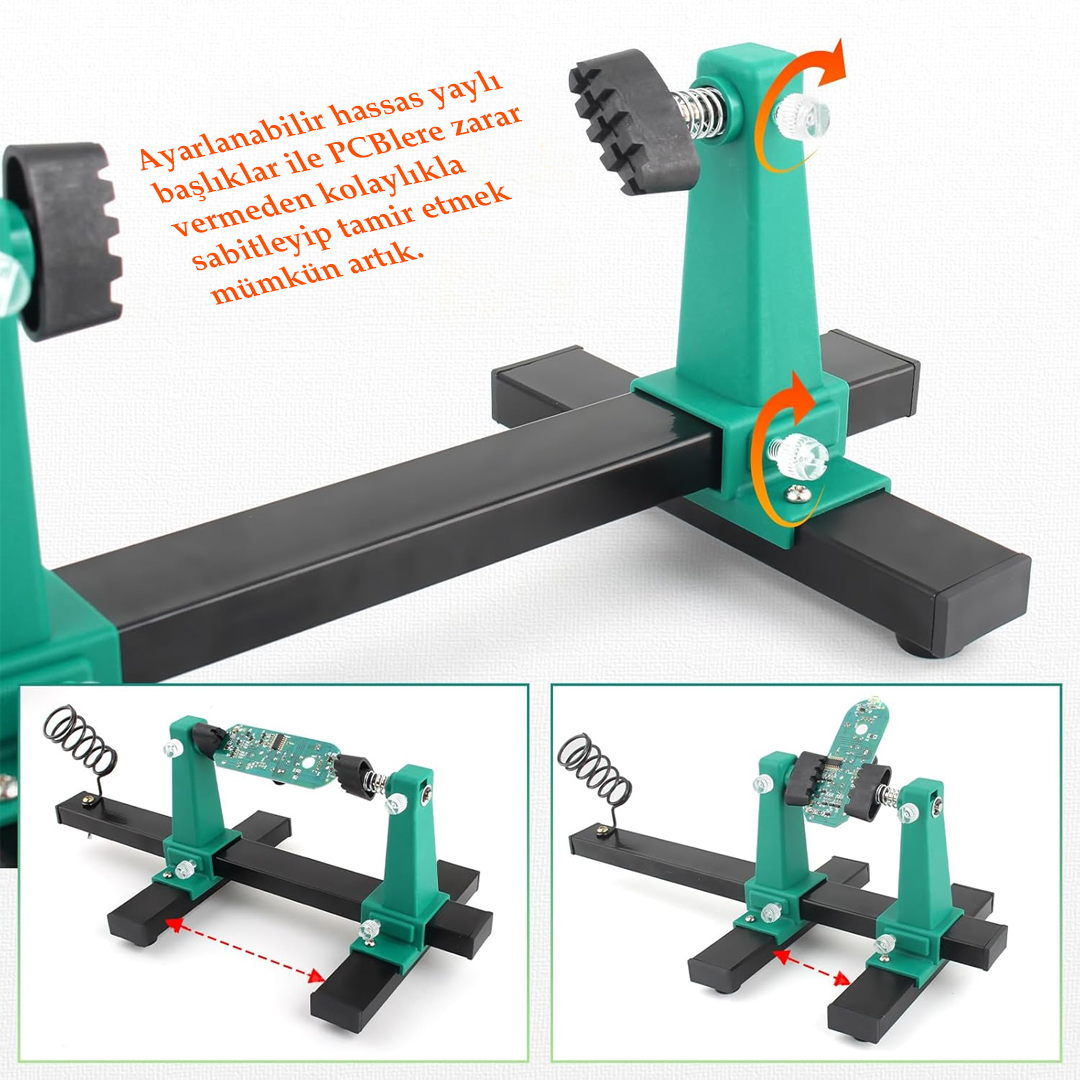 Ayarlanabilir hassas yaylı başlıklar ile PCBlere zarar vermeden kolaylıkla sabitleyip tamir etmek mümkün artık.